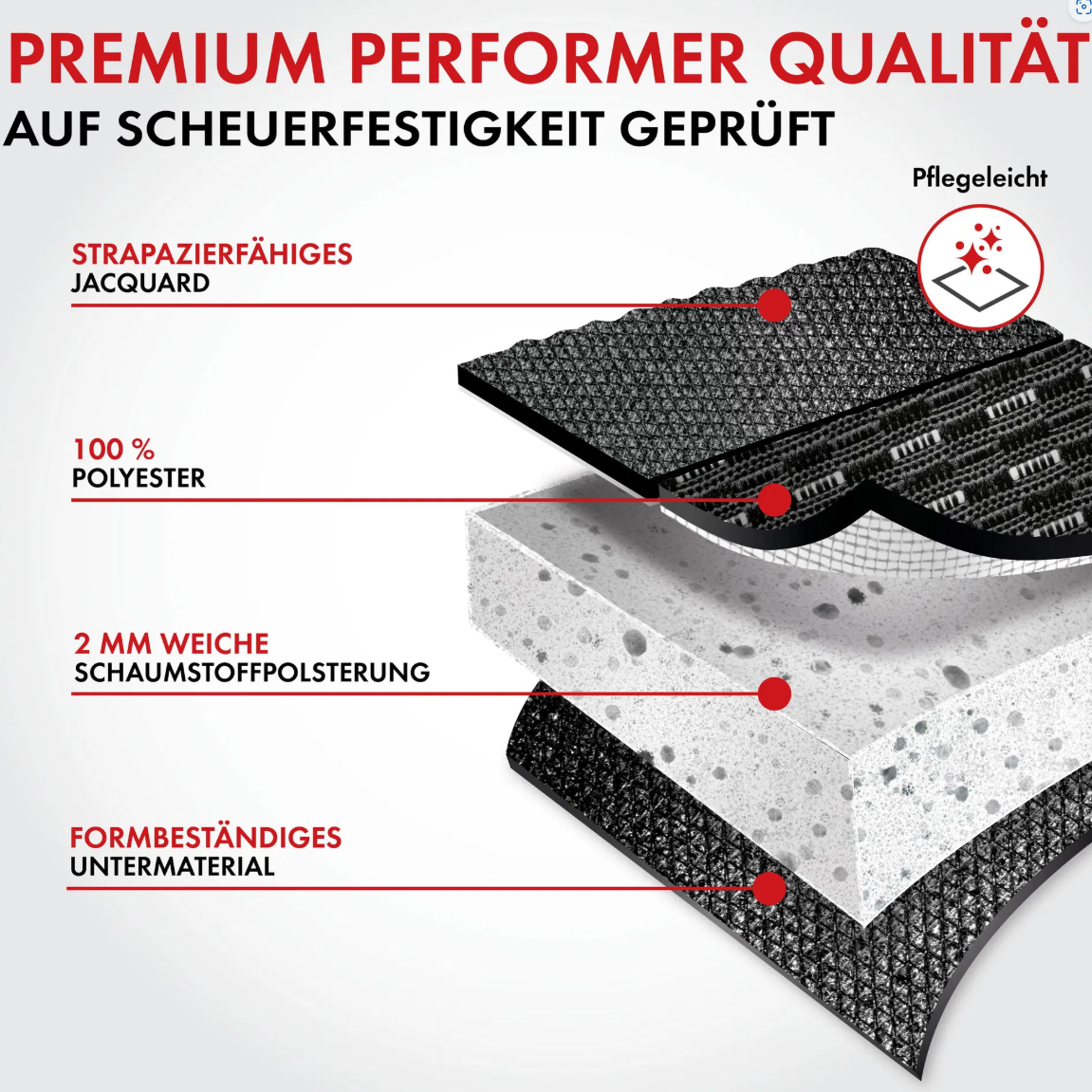 PREMIUM PERFORMER QUALITÄT
AUF SCHEUERFESTIGKEIT GEPRÜFT

Pflegeleicht

STRAPAZIERFÄHIGES
JACQUARD

100 %
POLYESTER

2 MM WEICHE
SCHAUMSTOFFPOLSTERUNG

FORMBESTÄNDIGES
UNTERMATERIAL