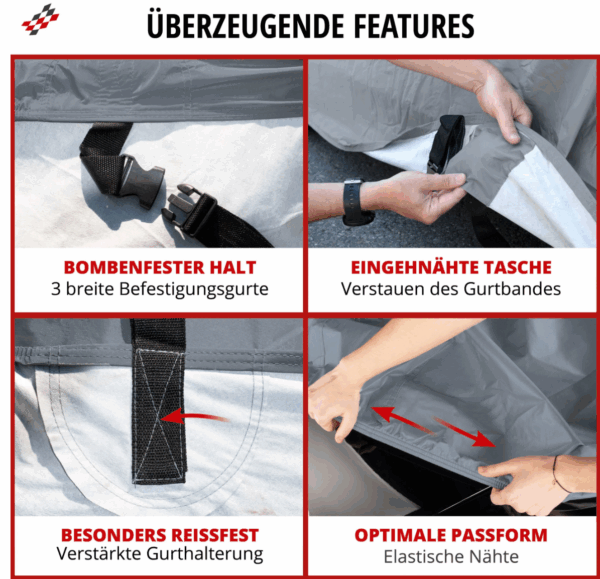 ÜBERZEUGENDE FEATURES

BOMBENFESTER HALT
3 breite Befestigungsgurte

EINGEHNÄHTE TASCHE
Verstauen des Gurtbandes

BESONDERS REISSFEST
Verstärkte Gurthalterung

OPTIMALE PASSFORM
Elastische Nähte